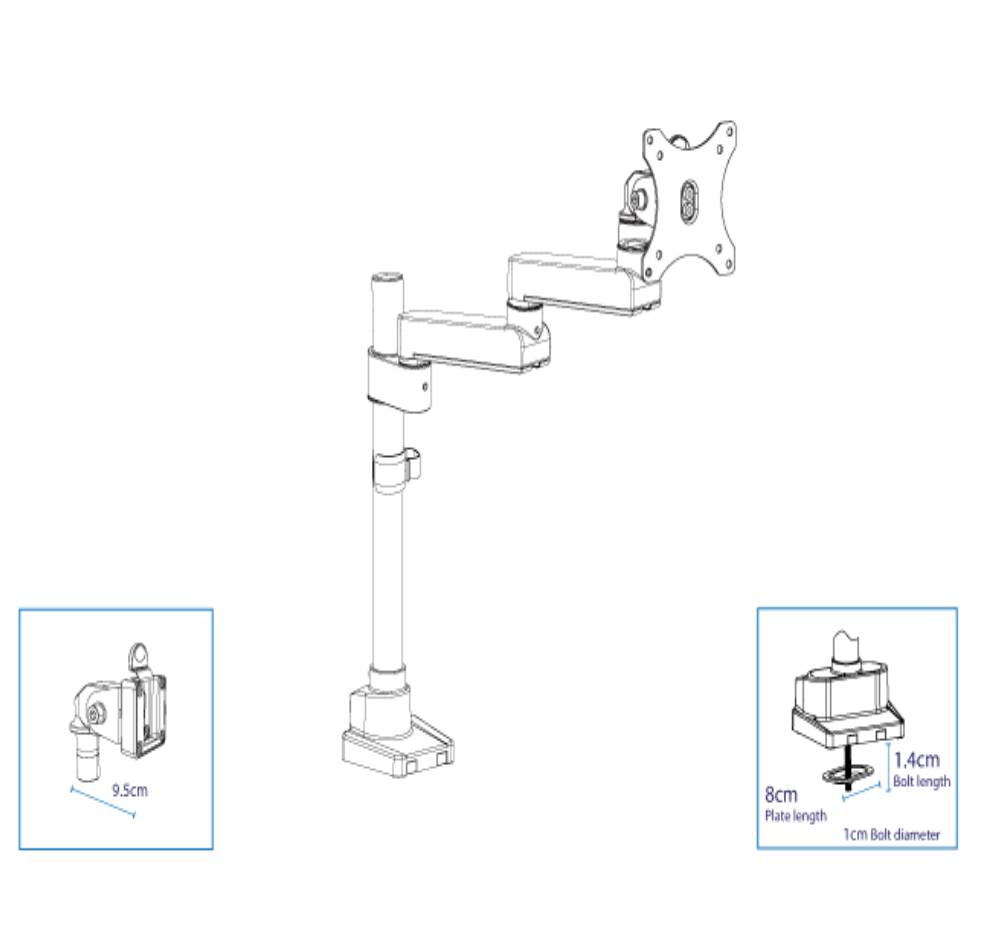 9.5cm

1.4cm
Bolt length
8cm
Plate length
1cm Bolt diameter