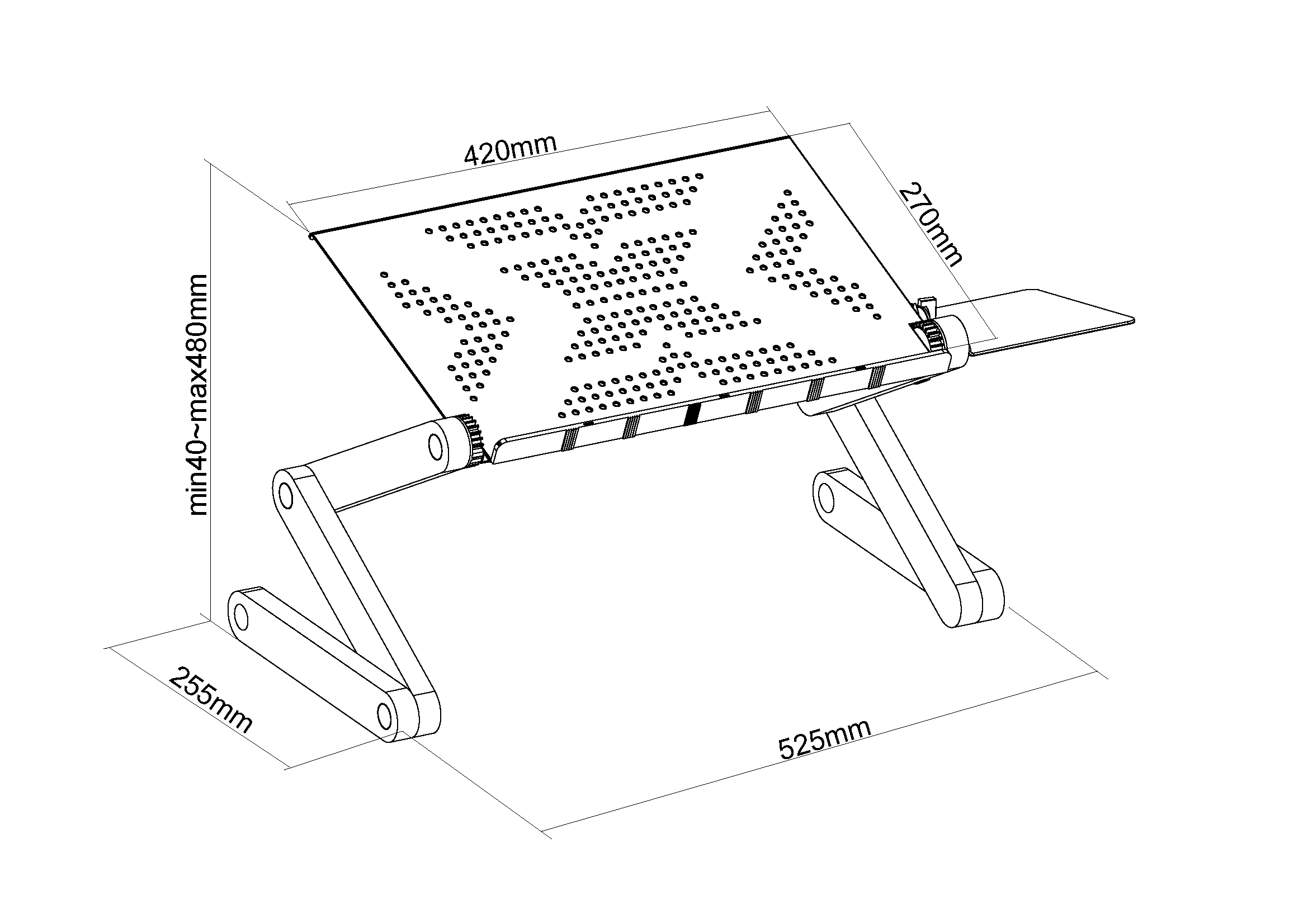 420mm

270mm

min40~max480mm

255mm

525mm